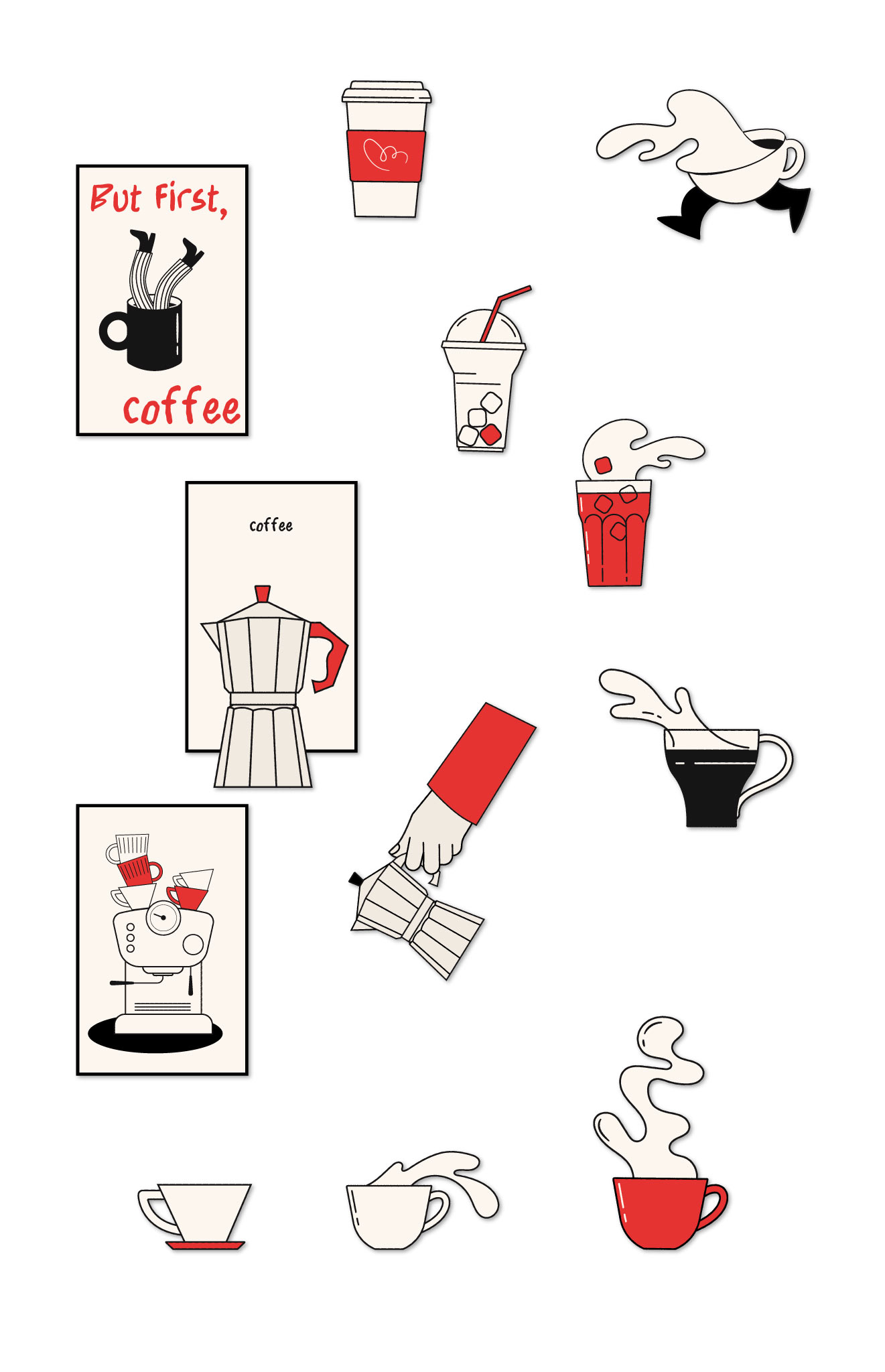 But First,
coffee

coffee