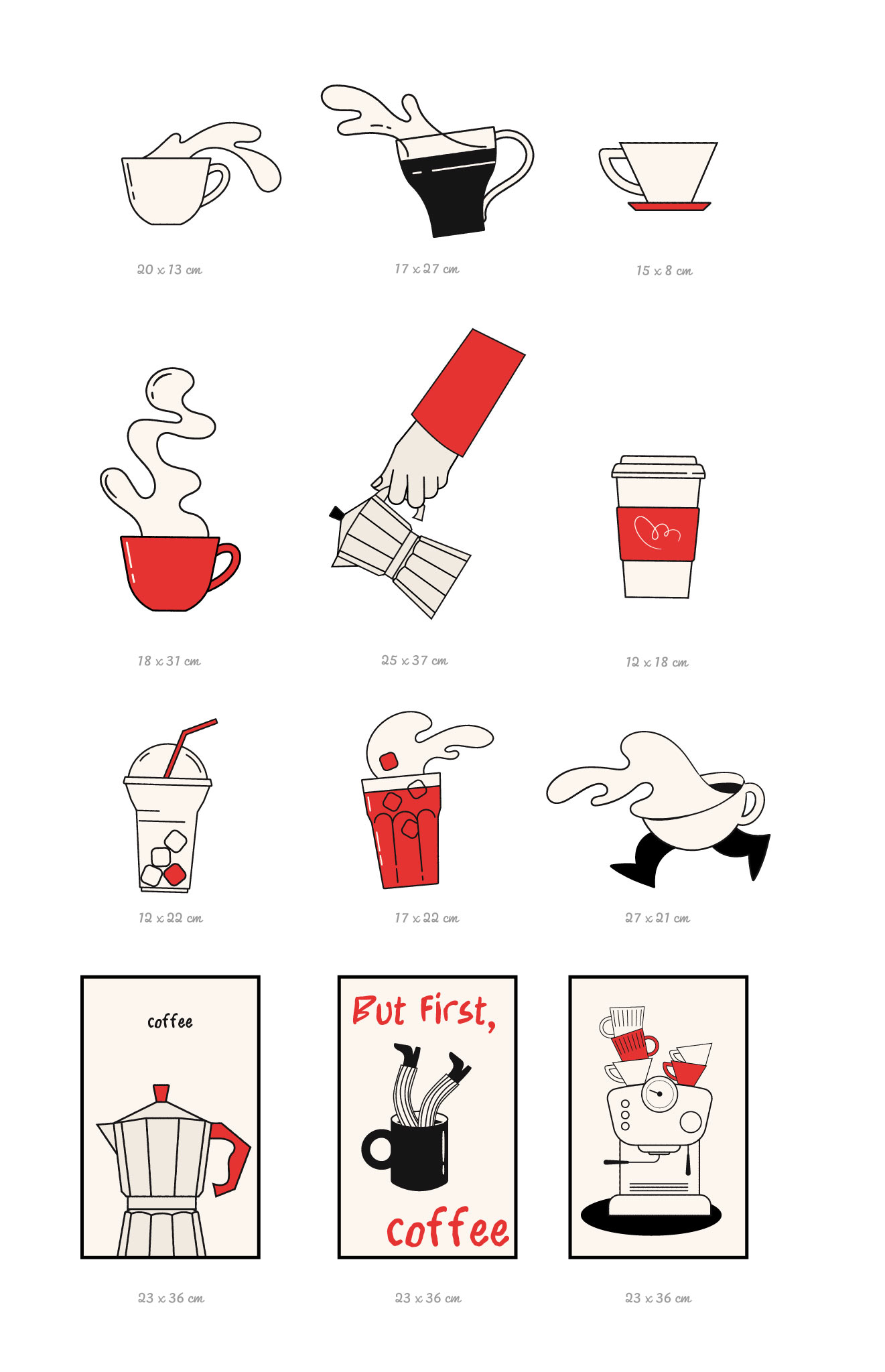 20 x 13 cm

17 x 27 cm

15 x 8 cm

18 x 31 cm

25 x 37 cm

12 x 18 cm

12 x 22 cm

17 x 22 cm

27 x 21 cm

coffee

But First, coffee

23 x 36 cm

23 x 36 cm

23 x 36 cm