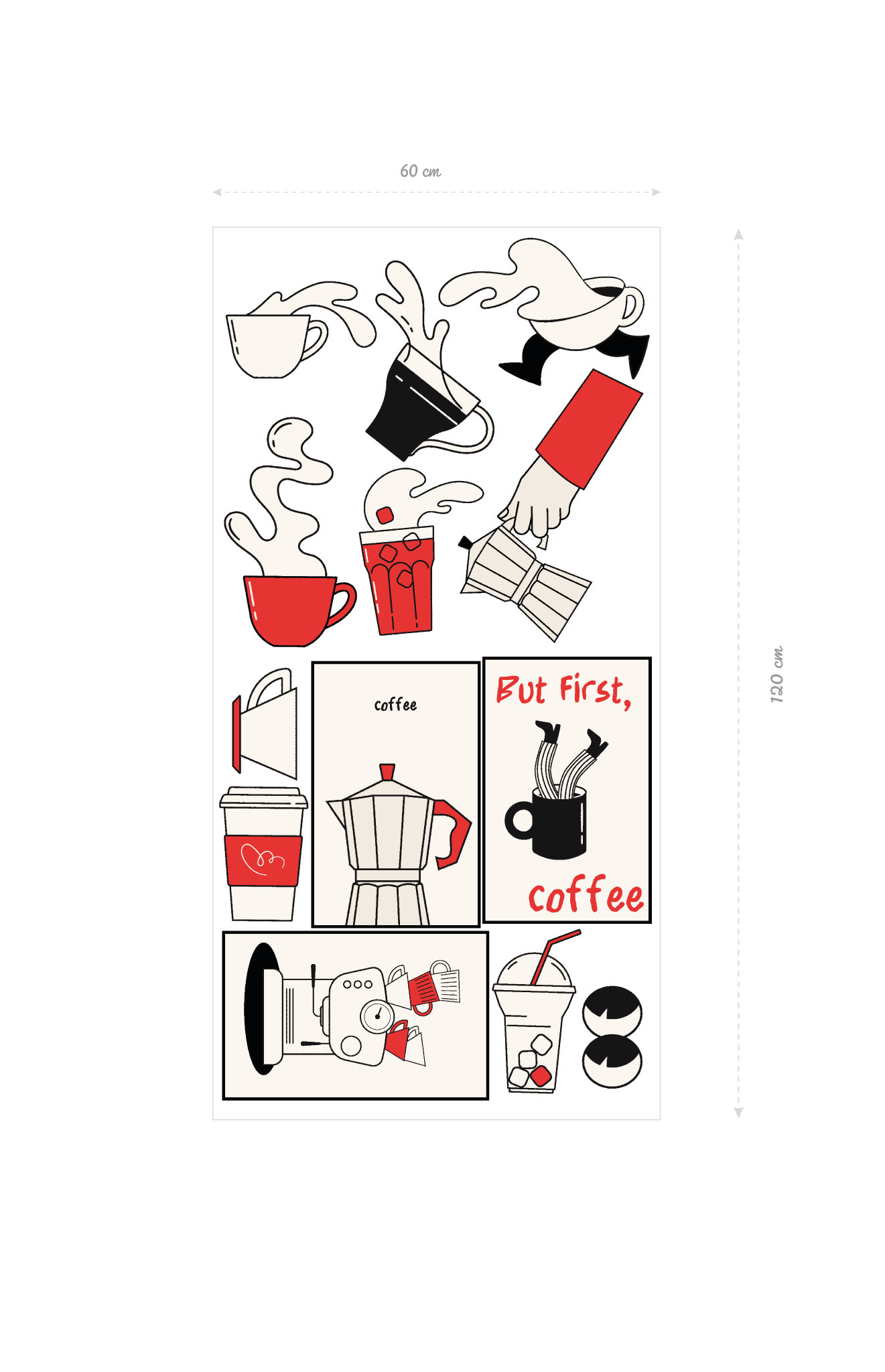 60 cm

120 cm

coffee

But First,

coffee